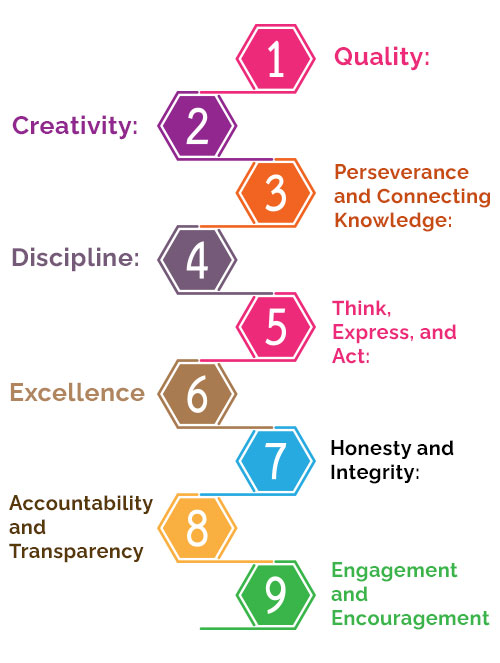 1 Quality:

Creativity: 2

3 Perseverance and Connecting Knowledge:

Discipline: 4

5 Think, Express, and Act:

Excellence 6

7 Honesty and Integrity:

Accountability and Transparency 8

9 Engagement and Encouragement